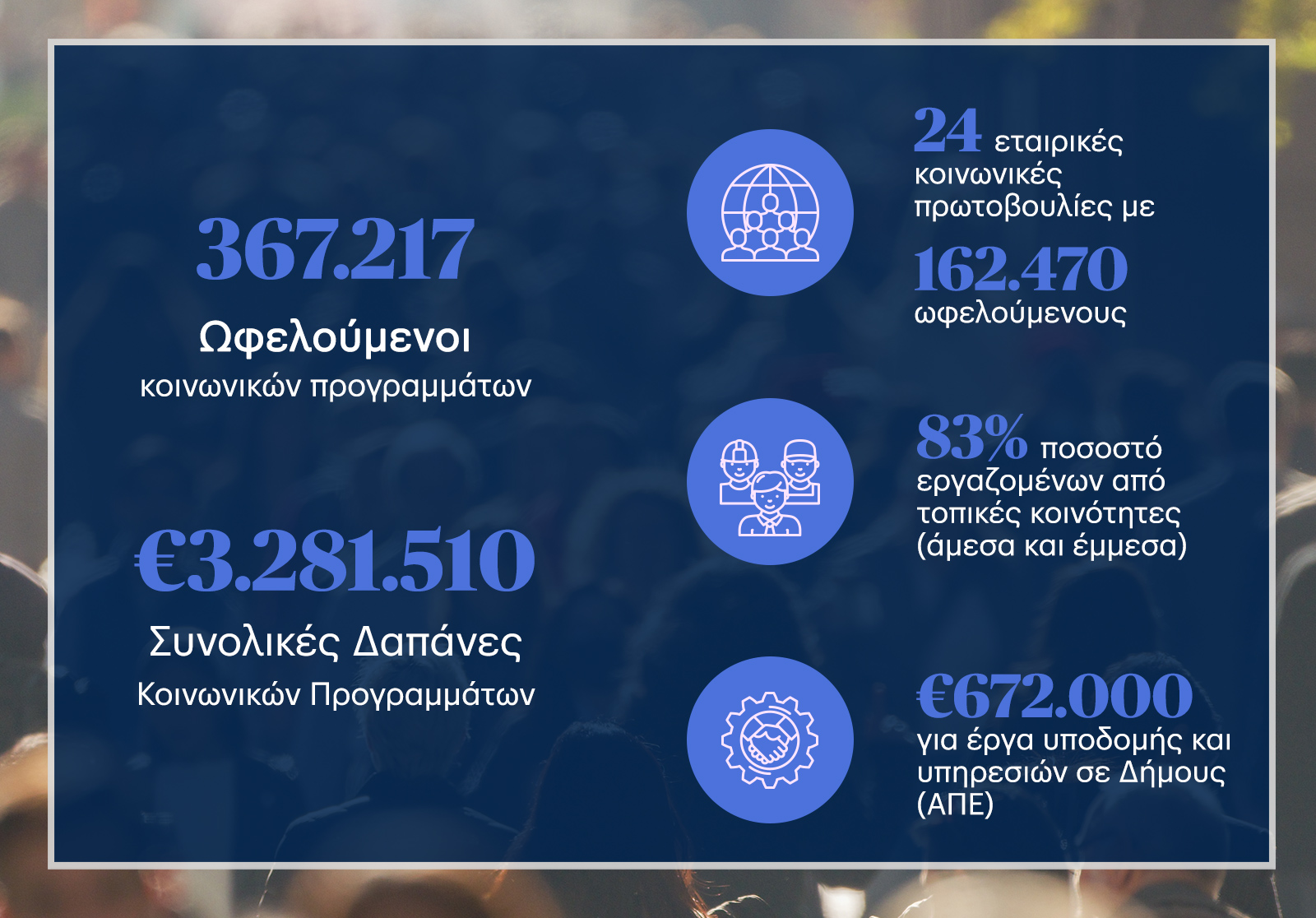 367.217

Ωφελούμενοι

κοινωνικών προγραμμάτων

€3.281.510

Συνολικές Δαπάνες

Κοινωνικών Προγραμμάτων

24 εταιρικές κοινωνικές πρωτοβουλίες με

162.470 ωφελούμενους

83% ποσοστό εργαζομένων από τοπικές κοινότητες (άμεσα και έμμεσα)

€672.000 για έργα υποδομής και υπηρεσιών σε Δήμους (ΑΠΕ)