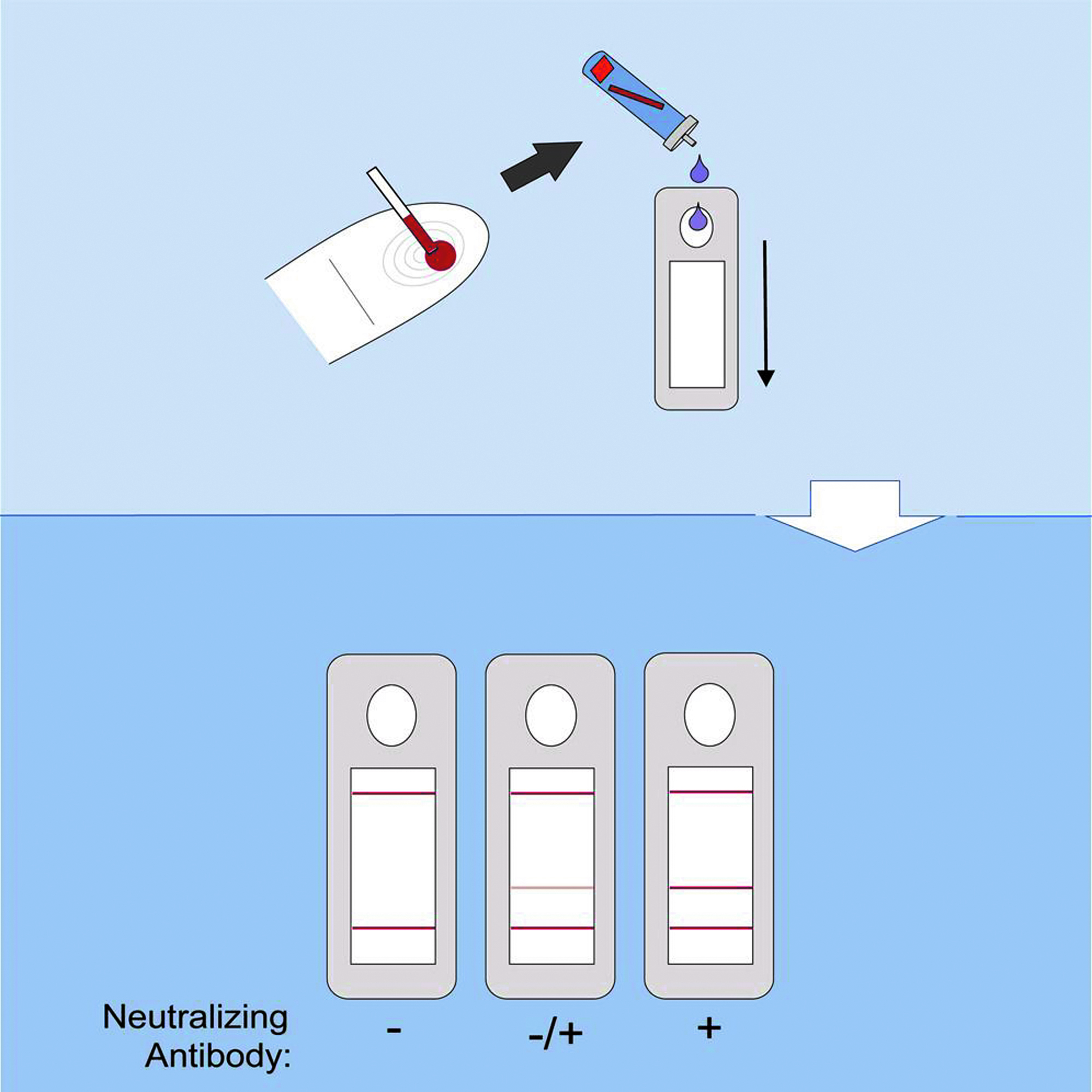 Neutralizing Antibody:

-

-/+

+