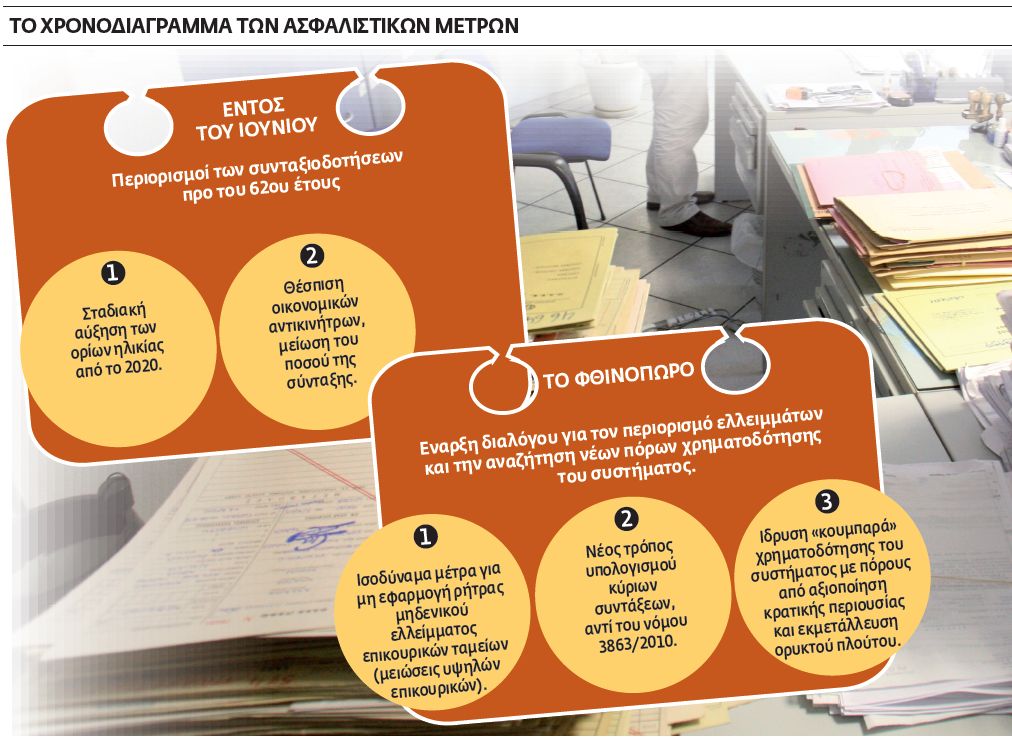 ΤΟ ΧΡΟΝΟΔΙΑΓΡΑΜΜΑ ΤΩΝ ΑΣΦΑΛΙΣΤΙΚΩΝ ΜΕΤΡΩΝ

ΕΝΤΟΣ ΤΟΥ ΙΟΥΝΙΟΥ

Περιορισμοί των συνταξιοδοτήσεων προ του 62ου έτους

1
Σταδιακή αύξηση των ορίων ηλικίας από το 2020.

2
Θέσπιση οικονομικών αντικινήτρων, μείωση του ποσού της σύνταξης.

ΤΟ ΦΘΙΝΟΠΩΡΟ

Εναρξη διαλόγου για τον περιορισμό ελλειμμάτων και την αναζήτηση νέων πόρων χρηματοδότησης του συστήματος.

1
Ισοδύναμα μέτρα για μη εφαρμογή ρήτρας μηδενικού ελλείμματος επικουρικών ταμείων (μειώσεις υψηλών επικουρικών).

2
Νέος τρόπος υπολογισμού κύριων συντάξεων, αντί του νόμου 3863/2010.

3
Ιδρυση «κουμπαρά» χρηματοδότησης του συστήματος με πόρους από αξιοποίηση κρατικής περιουσίας και εκμετάλλευση ορυκτού πλούτου.